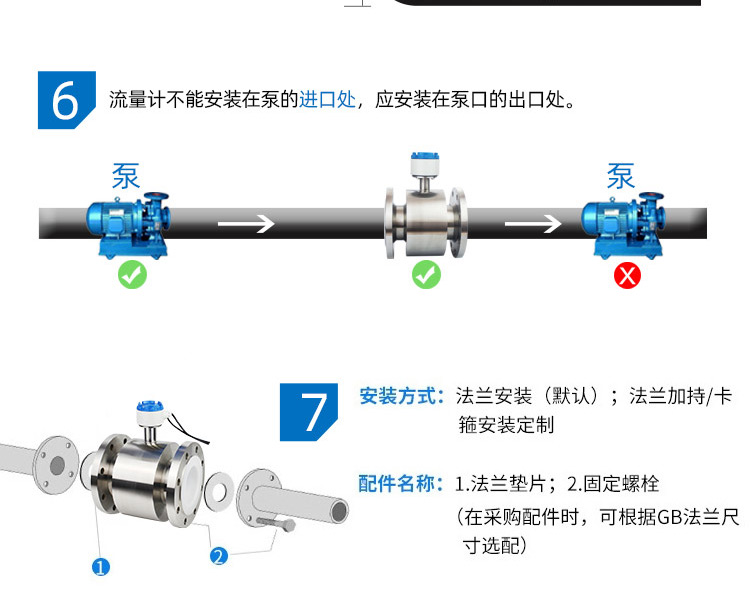 6

流量计不能安装在泵的进口处，应安装在泵口的出口处。

泵

泵

7

安装方式：法兰安装（默认）；法兰加持/卡箍安装定制

配件名称：1.法兰垫片；2.固定螺栓

（在采购配件时，可根据GB法兰尺寸选配）

1

2