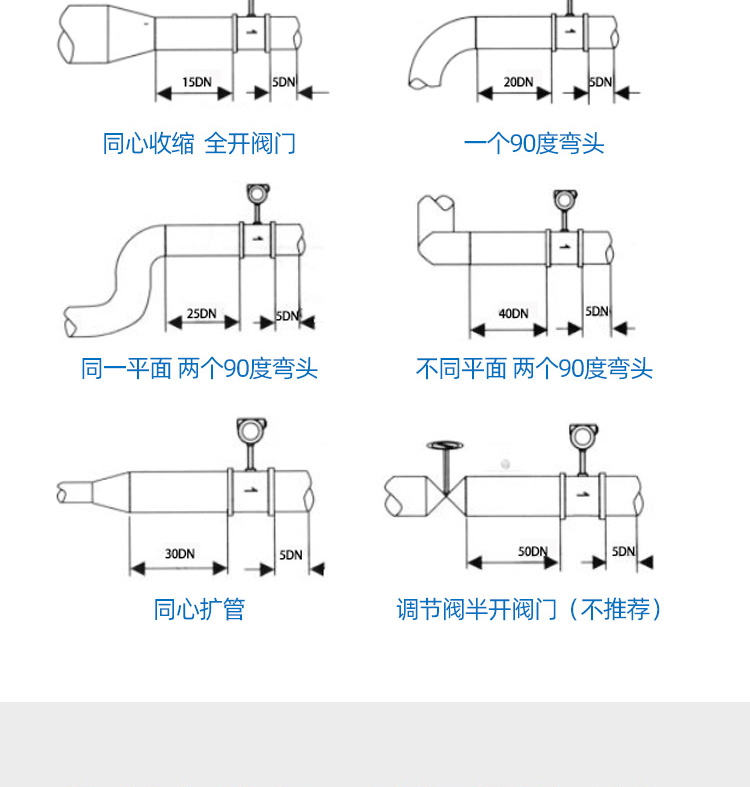 15DN

5DN

同心收缩 全开阀门

20DN

5DN

一个90度弯头

25DN

5DN

同一平面 两个90度弯头

40DN

5DN

不同平面 两个90度弯头

30DN

5DN

同心扩管

50DN

5DN

调节阀半开阀门（不推荐）