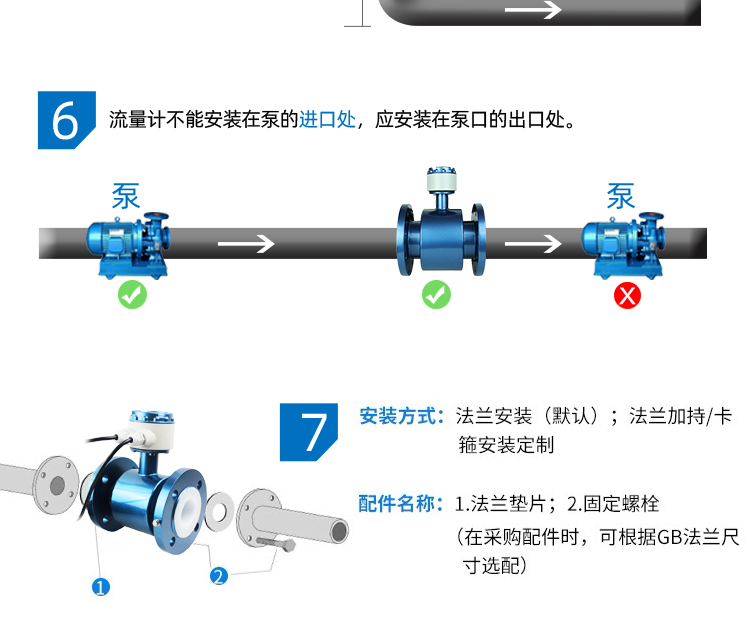 6

流量计不能安装在泵的进口处，应安装在泵口的出口处。

泵

泵

7

安装方式：法兰安装（默认）；法兰加持/卡箍安装定制

配件名称：1.法兰垫片；2.固定螺栓
（在采购配件时，可根据GB法兰尺寸选配）

1

2