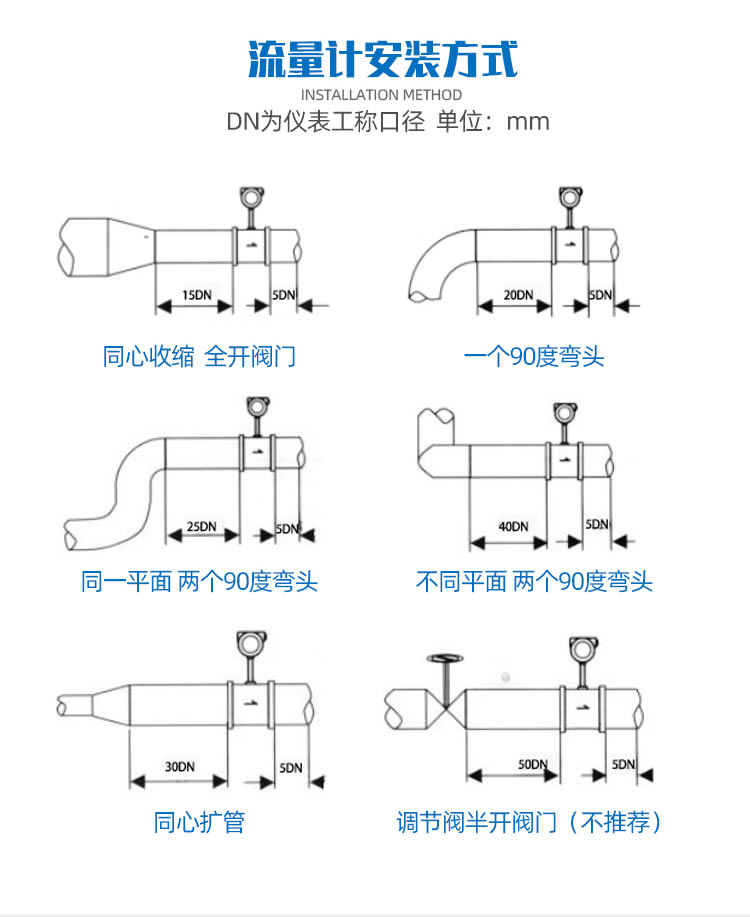 流量计安装方式
INSTALLATION METHOD
DN为仪表工称口径 单位：mm

15DN
5DN
同心收缩 全开阀门

20DN
5DN
一个90度弯头

25DN
5DN
同一平面 两个90度弯头

40DN
5DN
不同平面 两个90度弯头

30DN
5DN
同心扩管

50DN
5DN
调节阀半开阀门（不推荐）