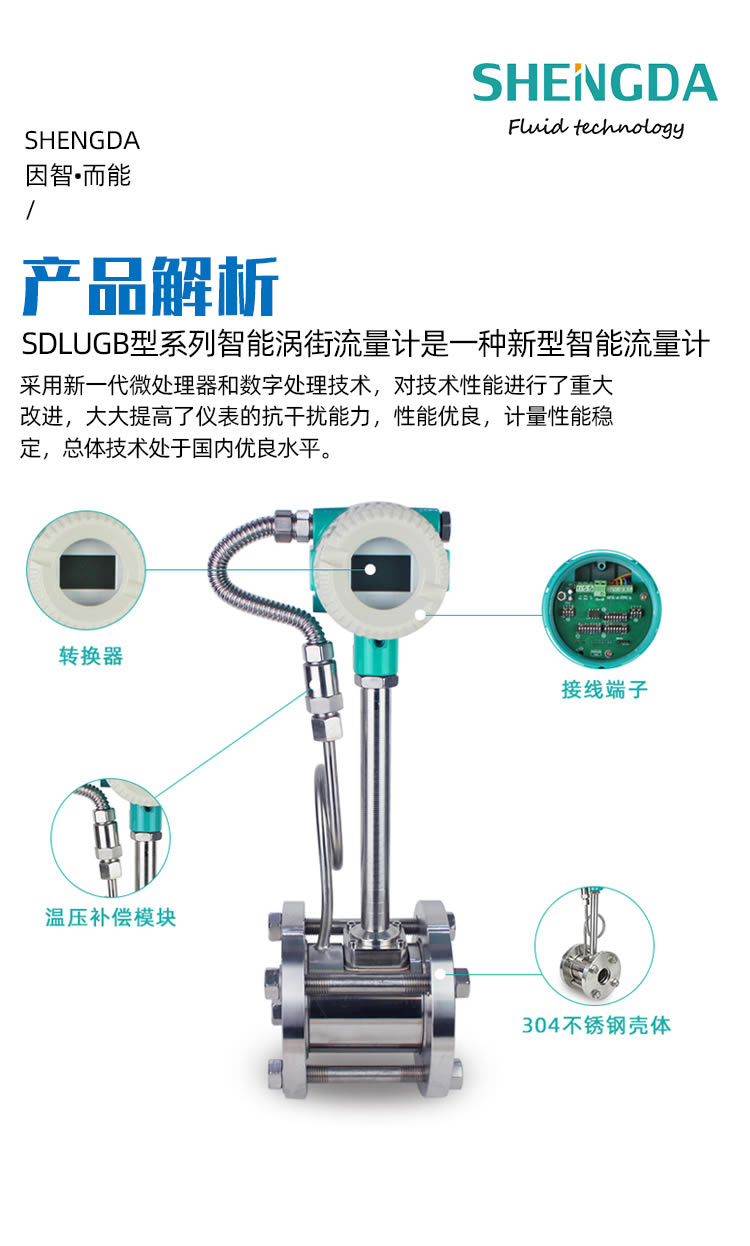 SHENGDA
Fluid technology

SHENGDA
因智•而能
/

产品解析

SDLUGB型系列智能涡街流量计是一种新型智能流量计

采用新一代微处理器和数字处理技术，对技术性能进行了重大改进，大大提高了仪表的抗干扰能力，性能优良，计量性能稳定，总体技术处于国内优良水平。

转换器

接线端子

温压补偿模块

304不锈钢壳体